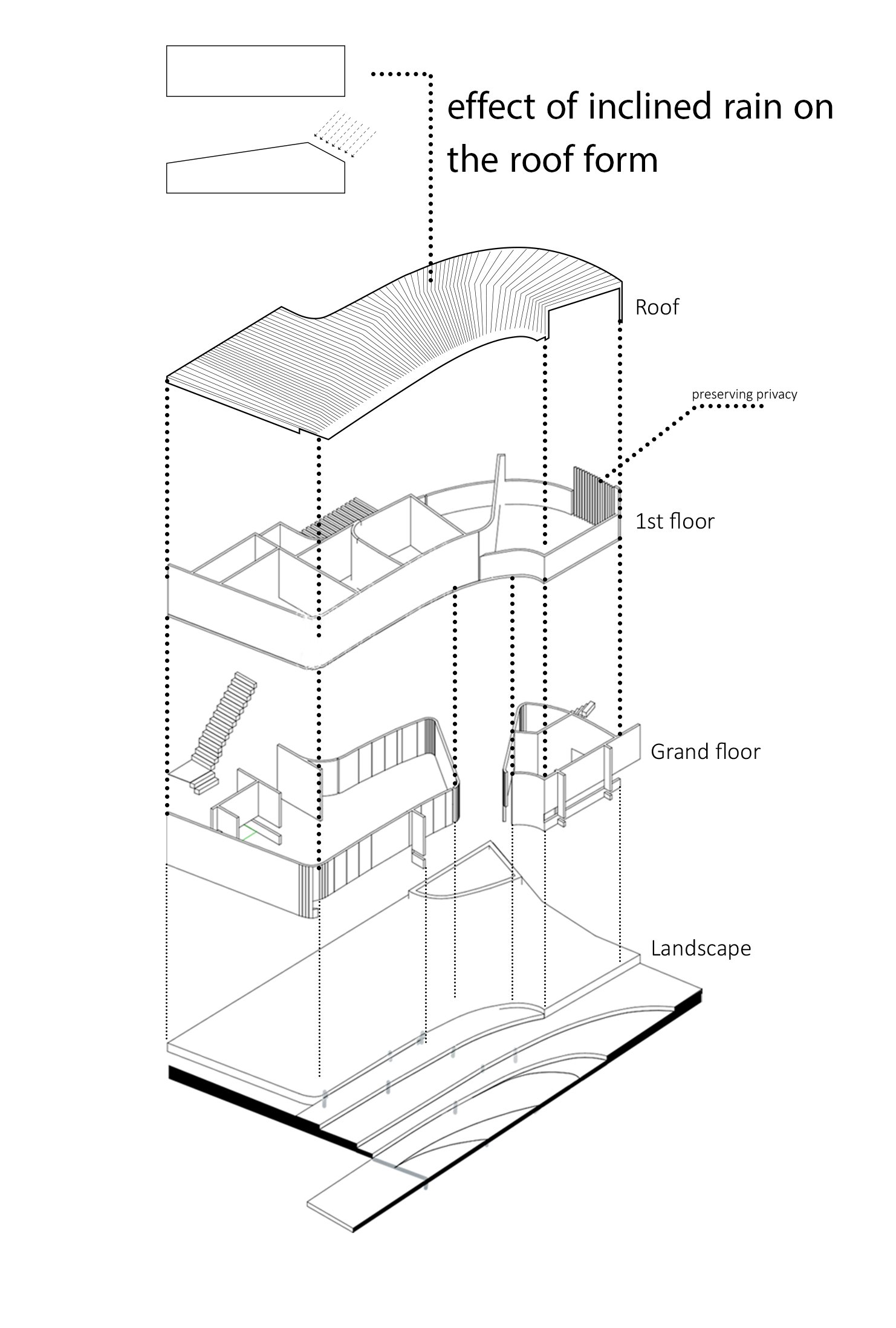 effect of inclined rain on the roof form

Roof

preserving privacy

1st floor

Grand floor

Landscape